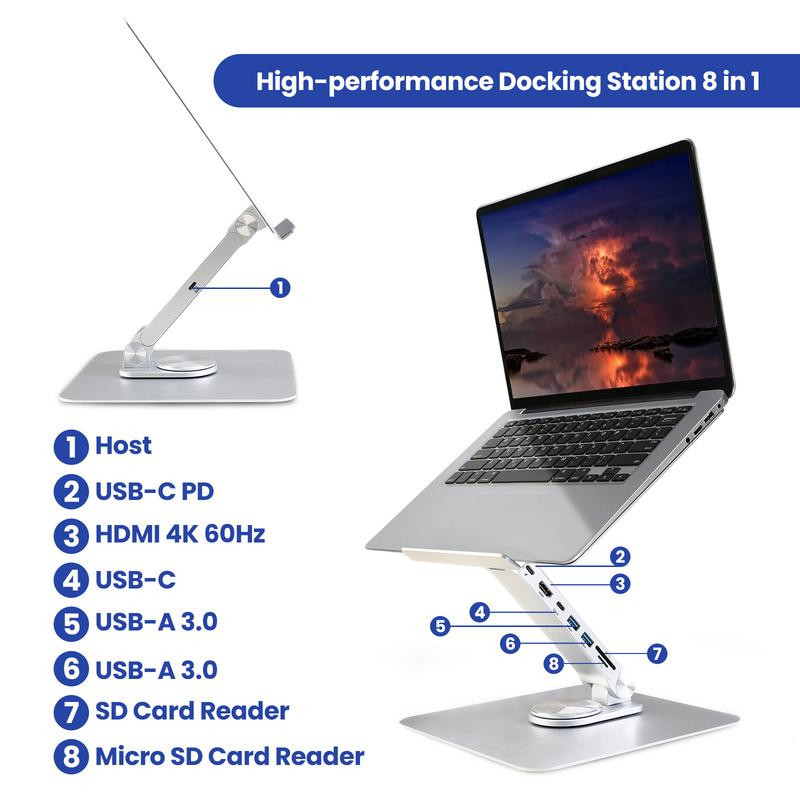 High-performance Docking Station 8 in 1

1

1 Host
2 USB-C PD
3 HDMI 4K 60Hz
4 USB-C
5 USB-A 3.0
6 USB-A 3.0
7 SD Card Reader
8 Micro SD Card Reader

2
3
4
5
6
7
8