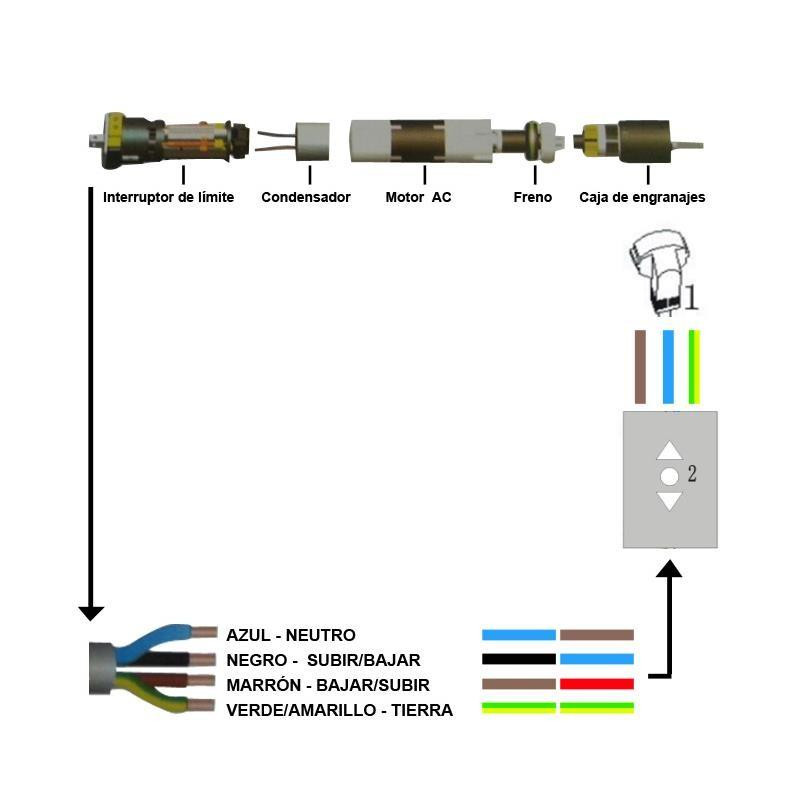 Interruptor de límite
Condensador
Motor AC
Freno
Caja de engranajes

1

2

AZUL - NEUTRO
NEGRO - SUBIR/BAJAR
MARRÓN - BAJAR/SUBIR
VERDE/AMARILLO - TIERRA