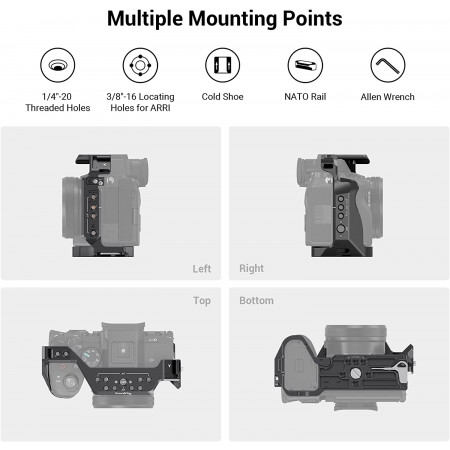 Multiple Mounting Points

1/4"-20 Threaded Holes

3/8"-16 Locating Holes for ARRI

Cold Shoe

NATO Rail

Allen Wrench

Left

Right

Top

Bottom