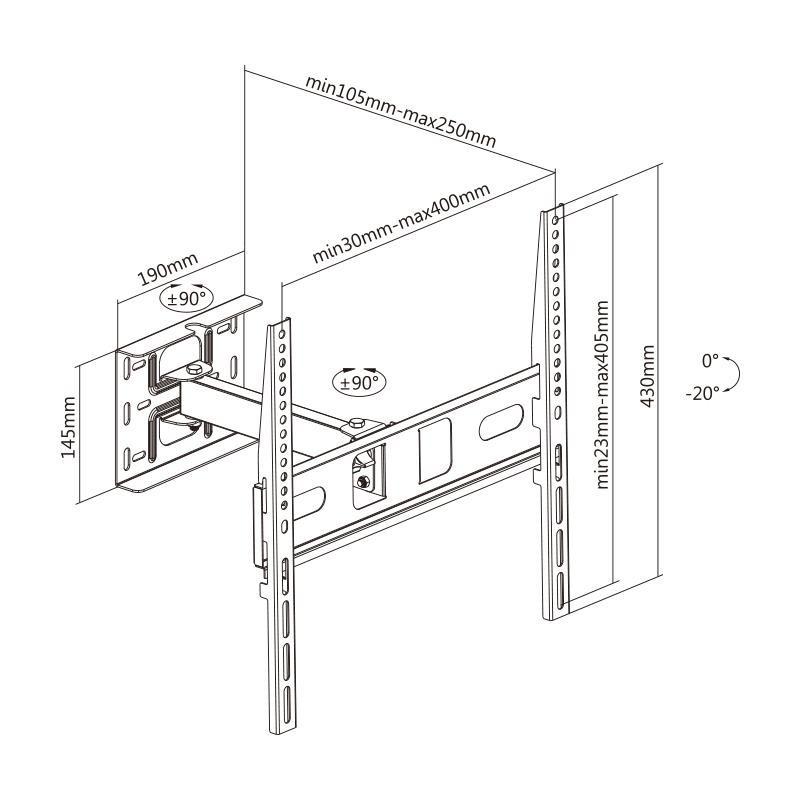 min105mm-max250mm

min30mm-max400mm

190mm

±90°

±90°

145mm

min23mm-max405mm

430mm

0°

-20°