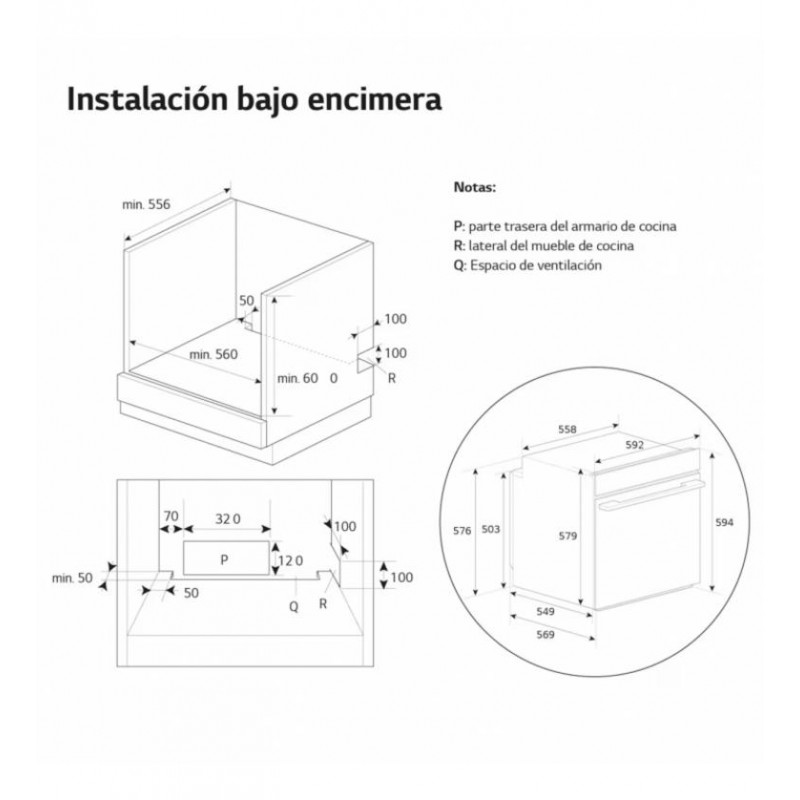 Instalación bajo encimera

Notas:

P: parte trasera del armario de cocina
R: lateral del mueble de cocina
Q: Espacio de ventilación

min. 556
50
100
100
min. 560
min. 60 0
R

70
32 0
100
P
12 0
min. 50
50
100
Q
R

558
592
576
503
579
594
549
569