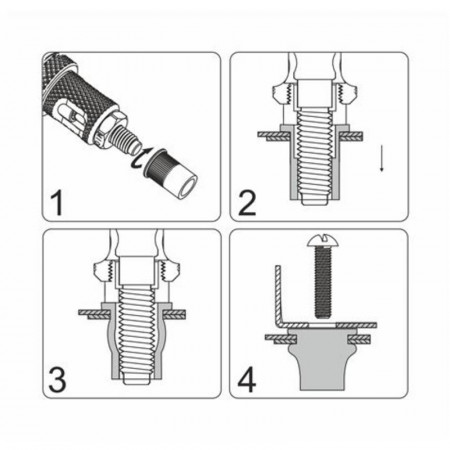 1

2

3

4