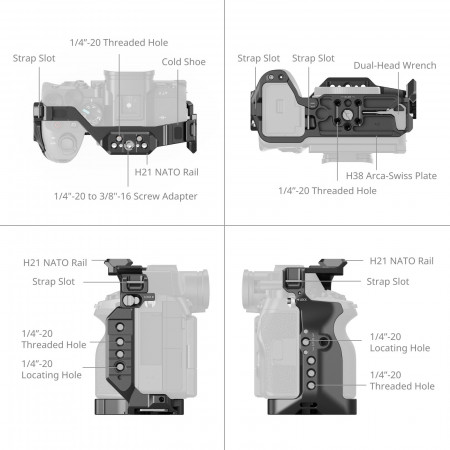 1/4"-20 Threaded Hole
Strap Slot
Cold Shoe
H21 NATO Rail
1/4"-20 to 3/8"-16 Screw Adapter

Strap Slot
Strap Slot
Dual-Head Wrench
H38 Arca-Swiss Plate
1/4"-20 Threaded Hole

H21 NATO Rail
Strap Slot
1/4"-20
Threaded Hole
1/4"-20
Locating Hole

H21 NATO Rail
Strap Slot
1/4"-20
Locating Hole
1/4"-20
Threaded Hole