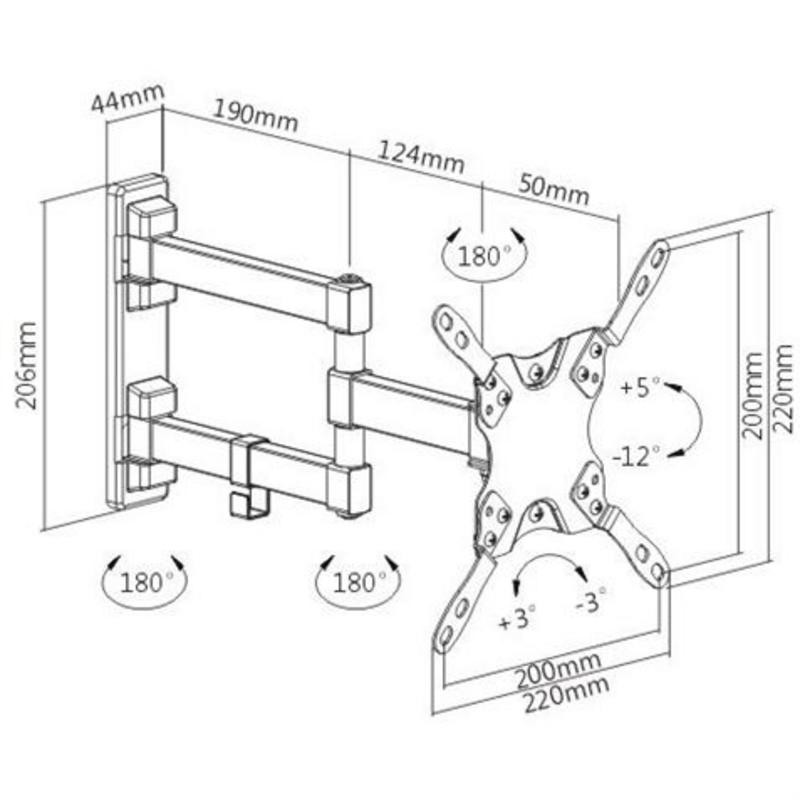 44mm
190mm
124mm
50mm
180°
206mm
+5°
-12°
200mm
220mm
180°
180°
+3°
-3°
200mm
220mm